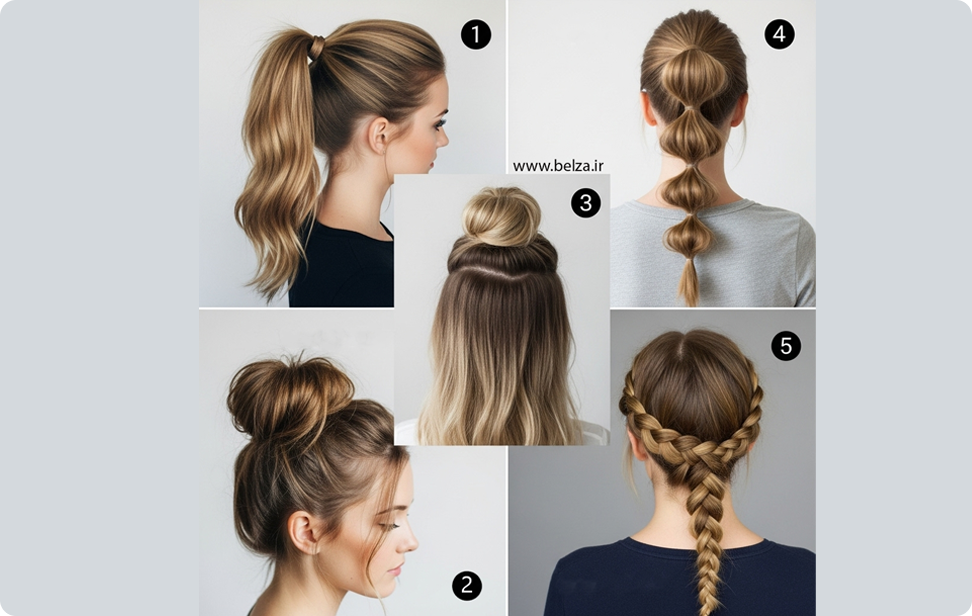 1
4
www.belza.ir
3
5
2